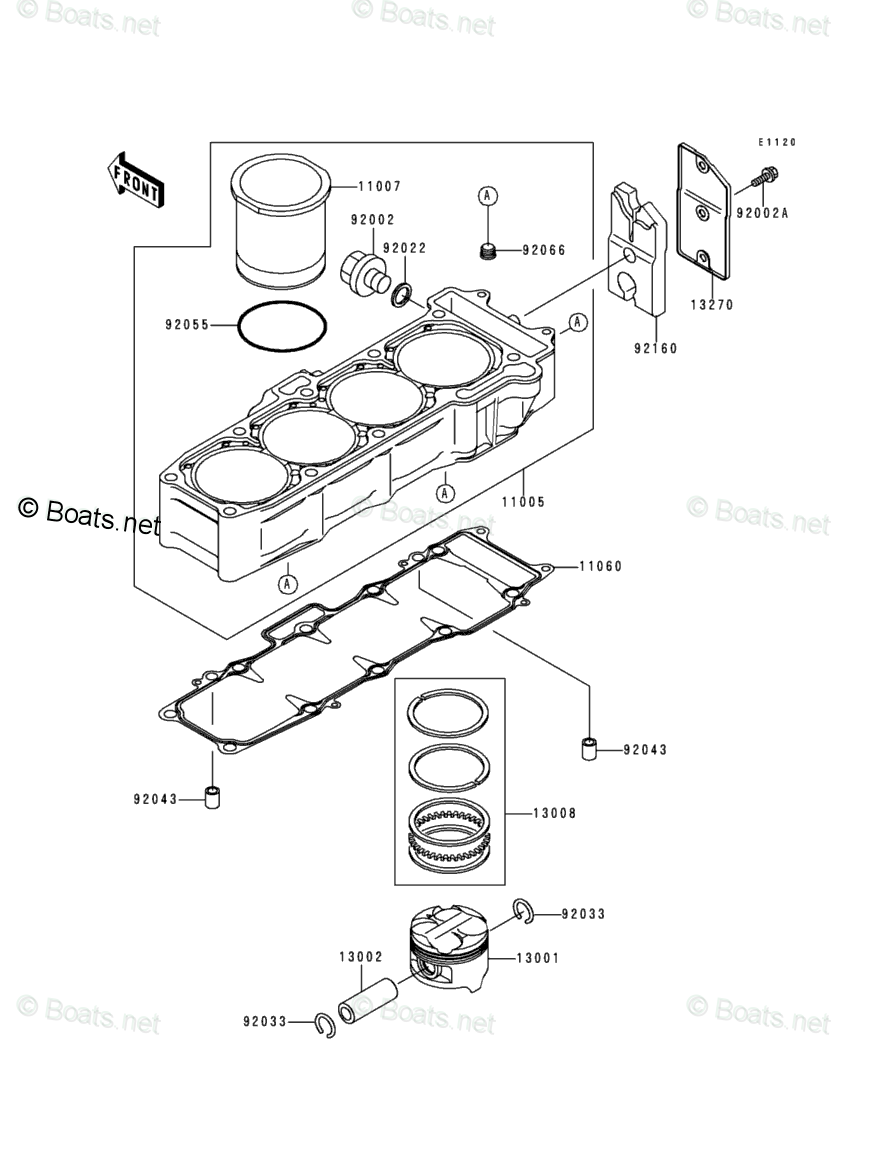 © Boats.net © Boats.net © Boats.net

E1120

FRONT

11007

92002

92022

A

92066

92002A

13270

92160

92055

A

A

11005

© Boats.net © Boats.net © Boats.net

A

11060

92043

92043

13008

92033

13002

13001

92033

© Boats.net © Boats.net © Boats.net