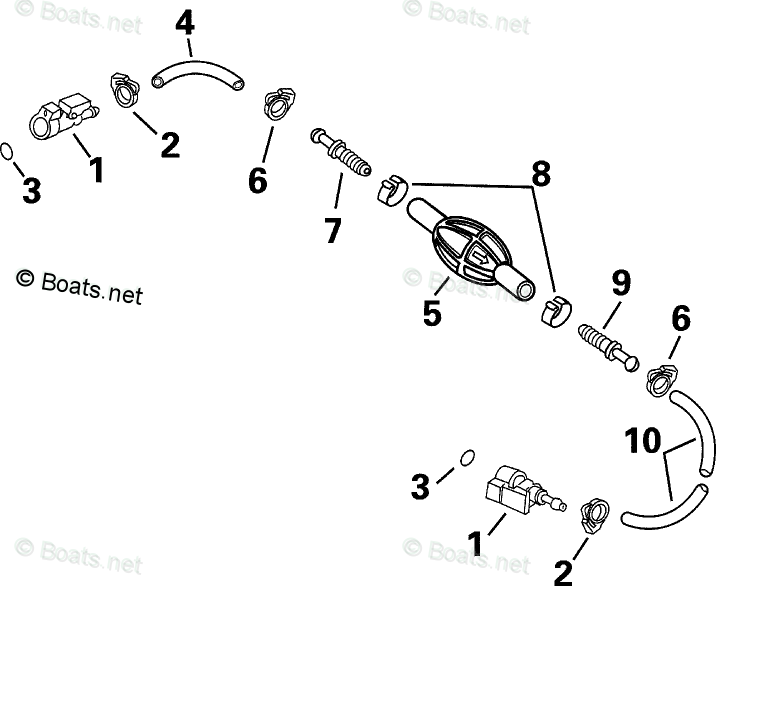 © Boats.net
© Boats.net
4
2
1
3
6
7
8
© Boats.net
© Boats.net
5
9
6
10
3
1
2
© Boats.net
© Boats.net