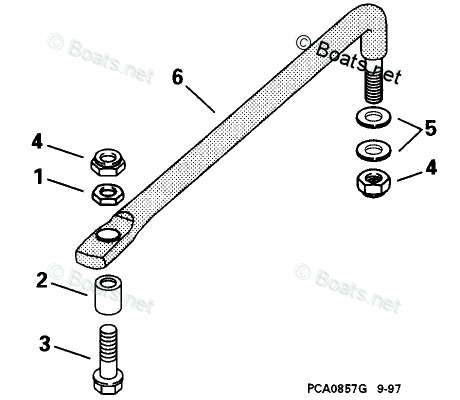 © Boats.net

© Boats.net

6

5

4

4

1

© Boats.net

© Boats.net

2

3

PCA0857G 9-97