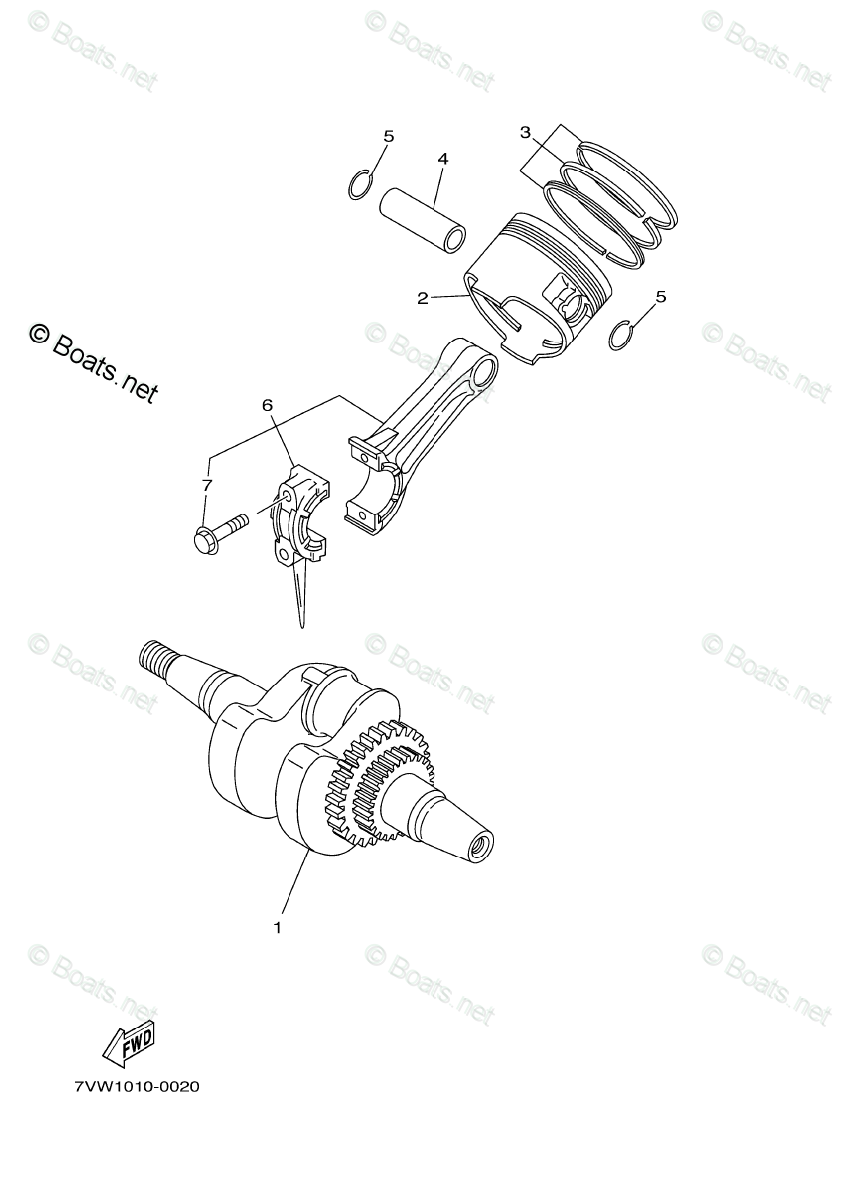 © Boats.net
© Boats.net
© Boats.net

5
4
3
2
5

© Boats.net
© Boats.net
© Boats.net

6
7

© Boats.net
© Boats.net
© Boats.net

1

© Boats.net
© Boats.net
© Boats.net

FWD

7VW1010-0020