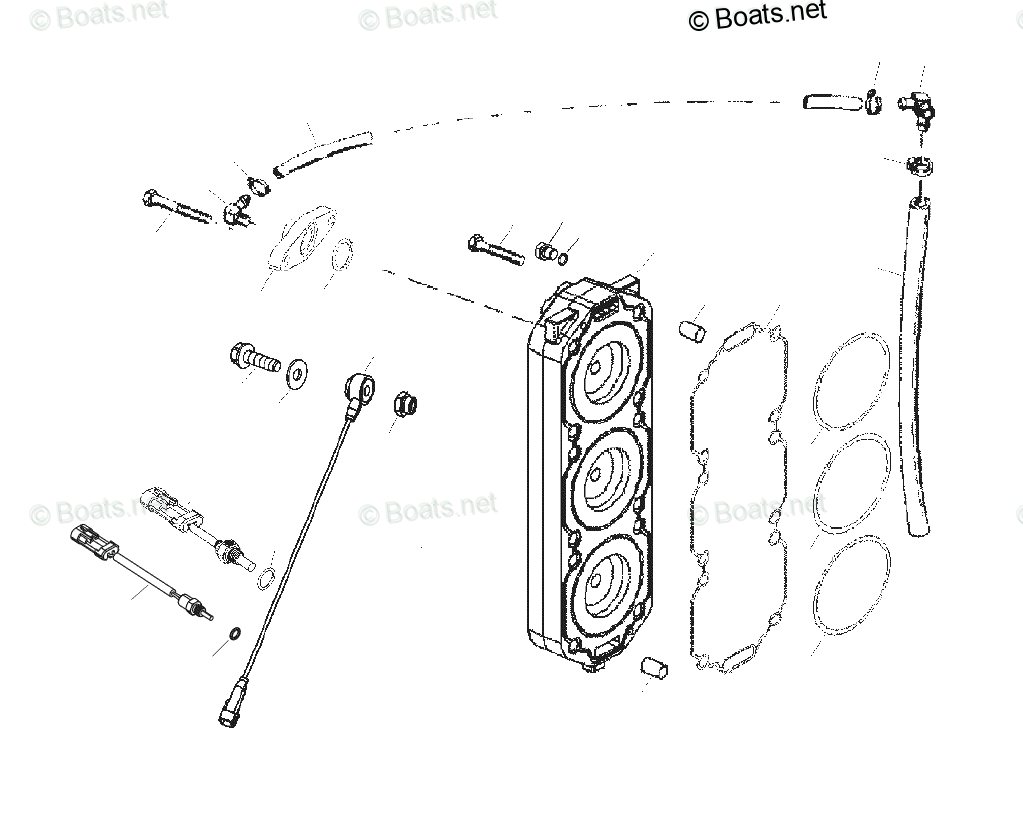 © Boats.net © Boats.net © Boats.net

© Boats.net © Boats.net © Boats.net