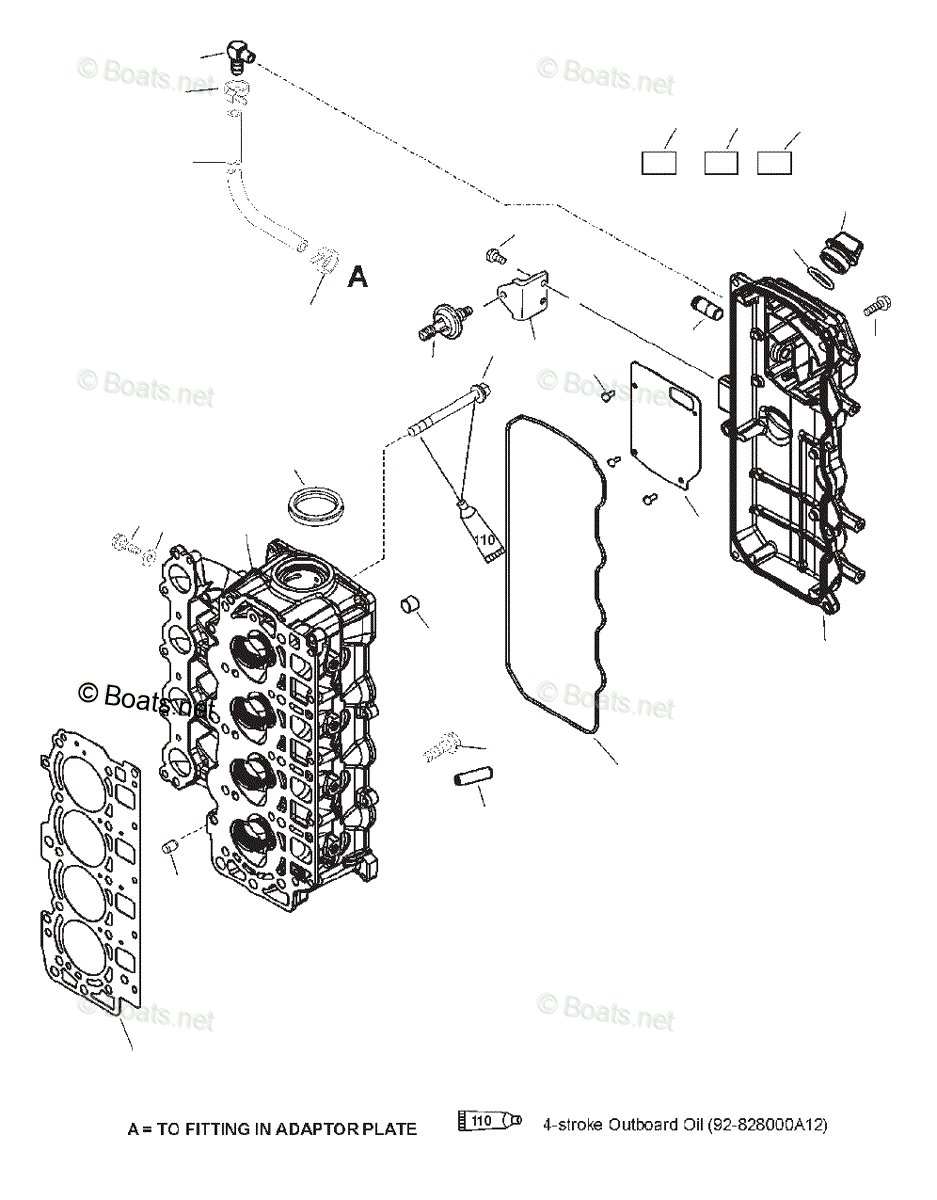 © Boats.net
© Boats.net
A
© Boats.net
© Boats.net
110
© Boats.net
© Boats.net
© Boats.net
© Boats.net
A = TO FITTING IN ADAPTOR PLATE
110
4-stroke Outboard Oil (92-828000A12)