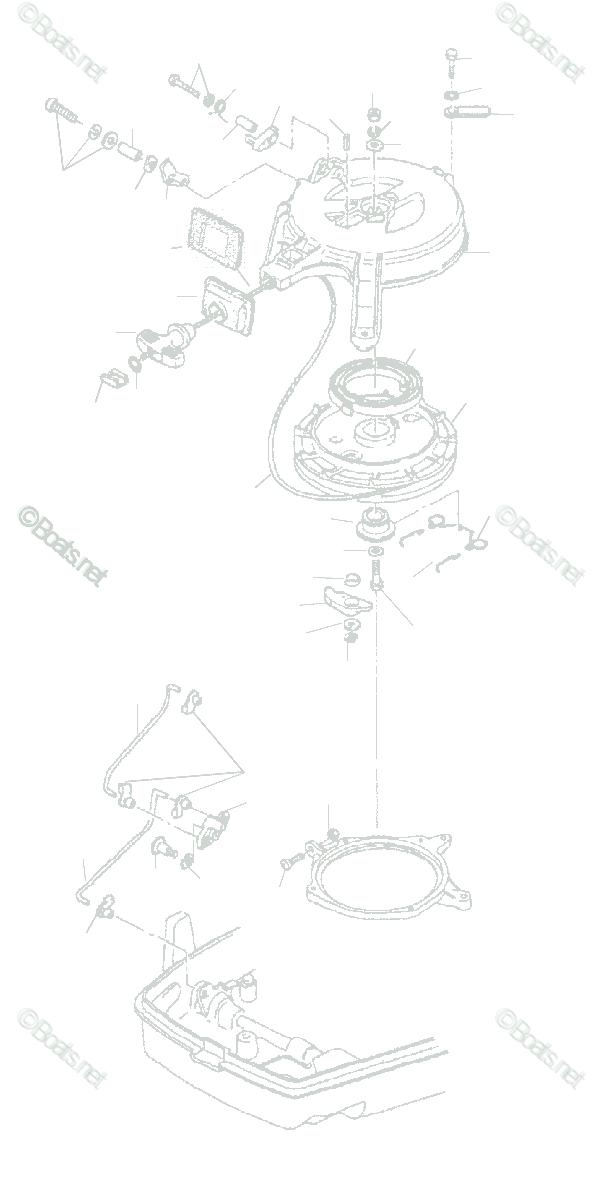 ©Boats.net
©Boats.net
©Boats.net
©Boats.net
©Boats.net
©Boats.net