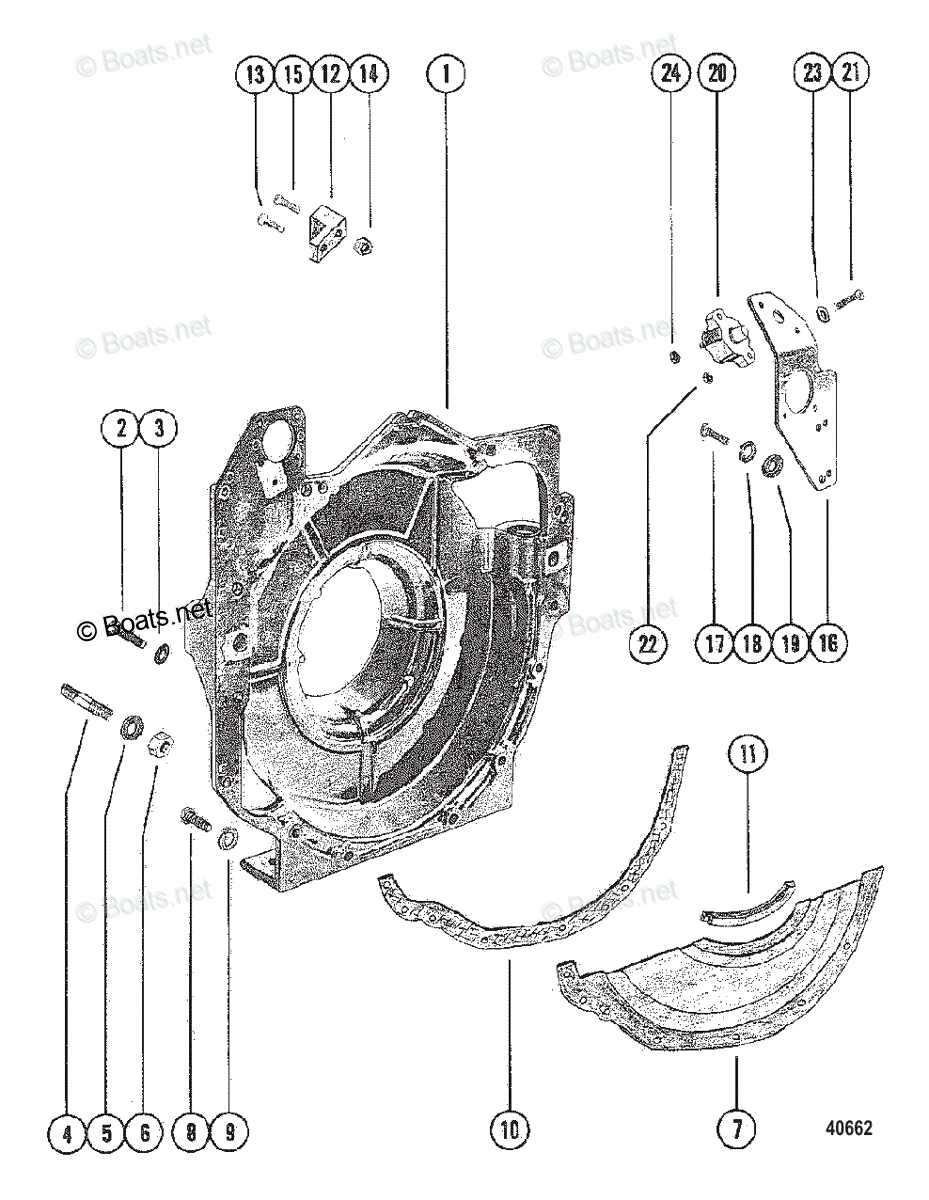 © Boats.net
© Boats.net
13 15 12 14
1
24 20
23 21
© Boats.net
© Boats.net
2 3
© Boats.net
© Boats.net
22
17 18 19 16
11
© Boats.net
© Boats.net
4 5 6 8 9
10
7
40662