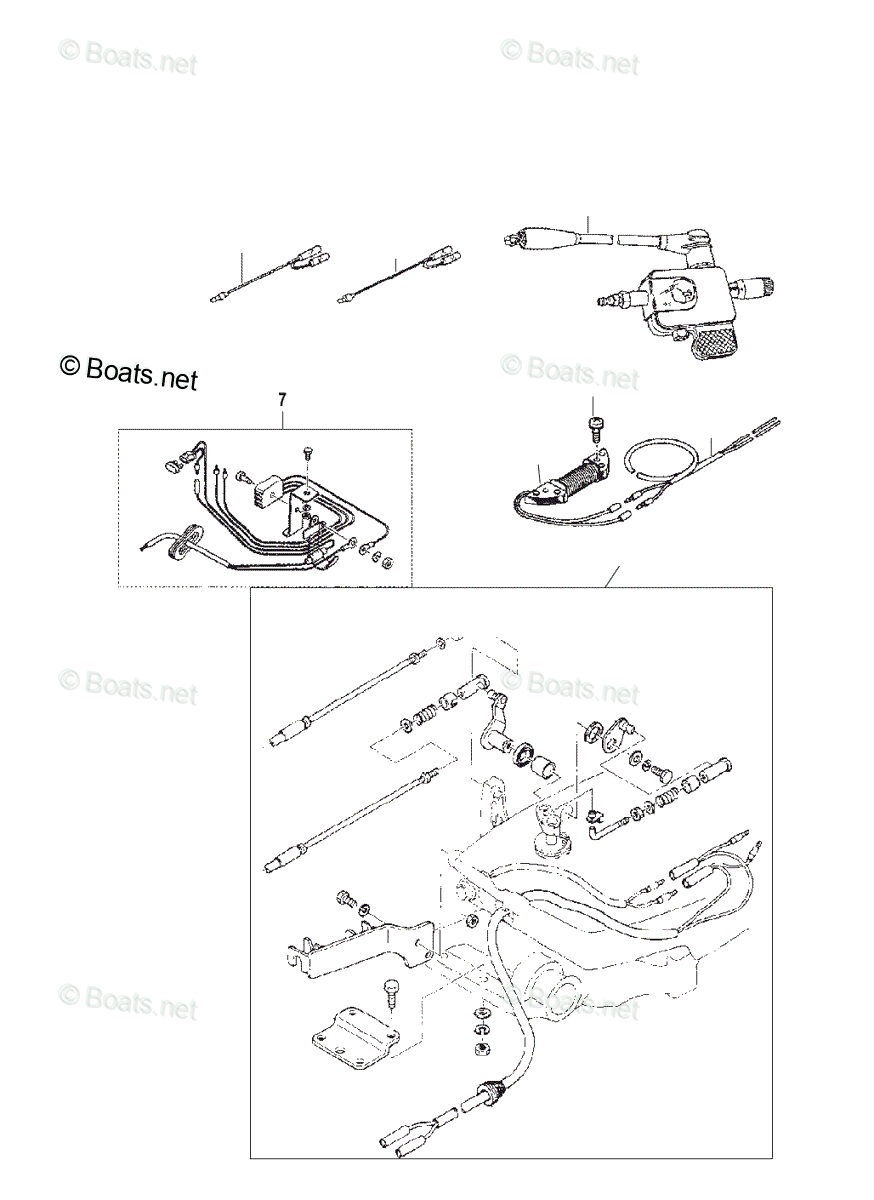 © Boats.net

© Boats.net

© Boats.net

© Boats.net

7

© Boats.net

© Boats.net

© Boats.net

© Boats.net