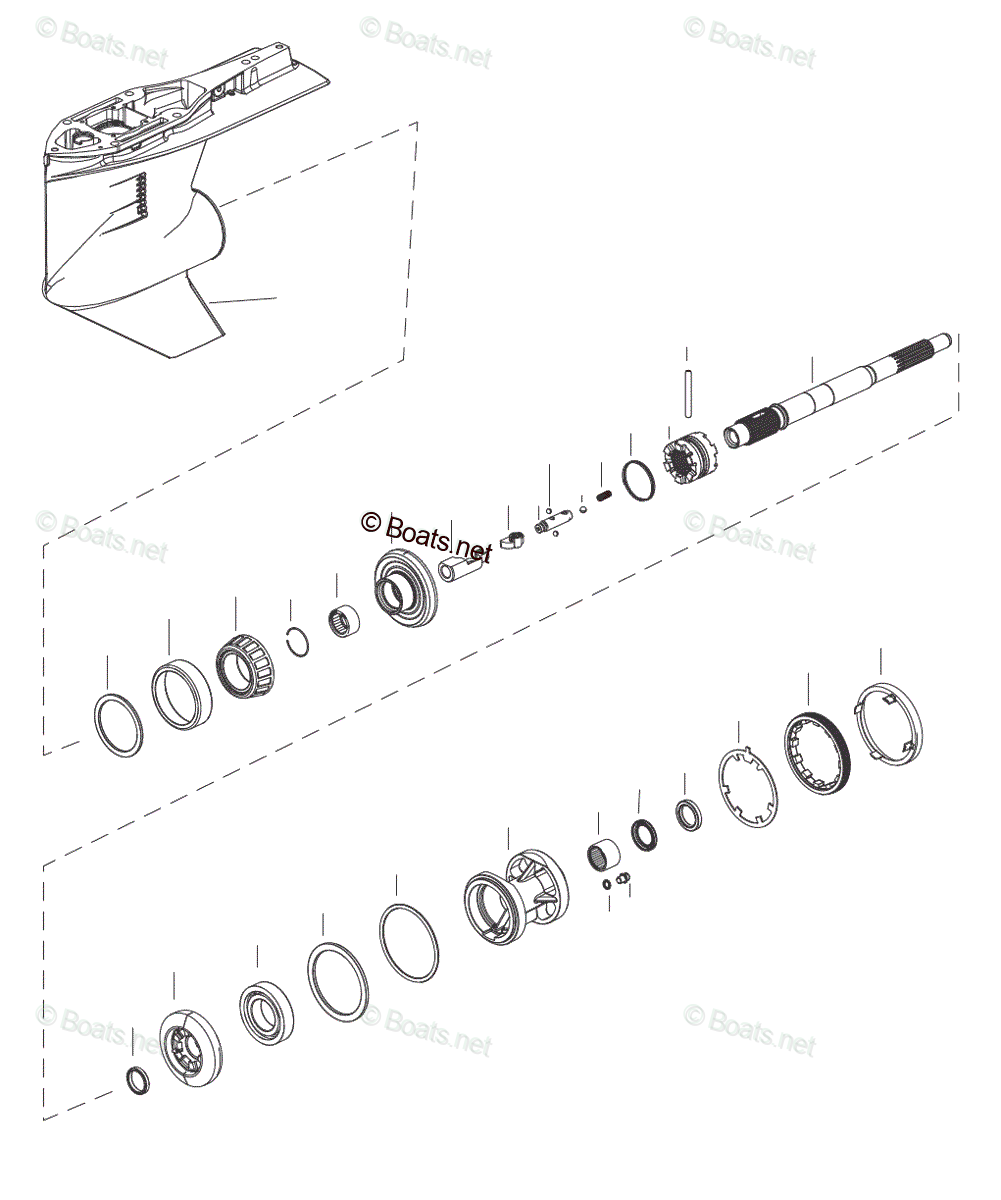 © Boats.net
© Boats.net
© Boats.net
© Boats.net
© Boats.net
© Boats.net
© Boats.net
© Boats.net
© Boats.net