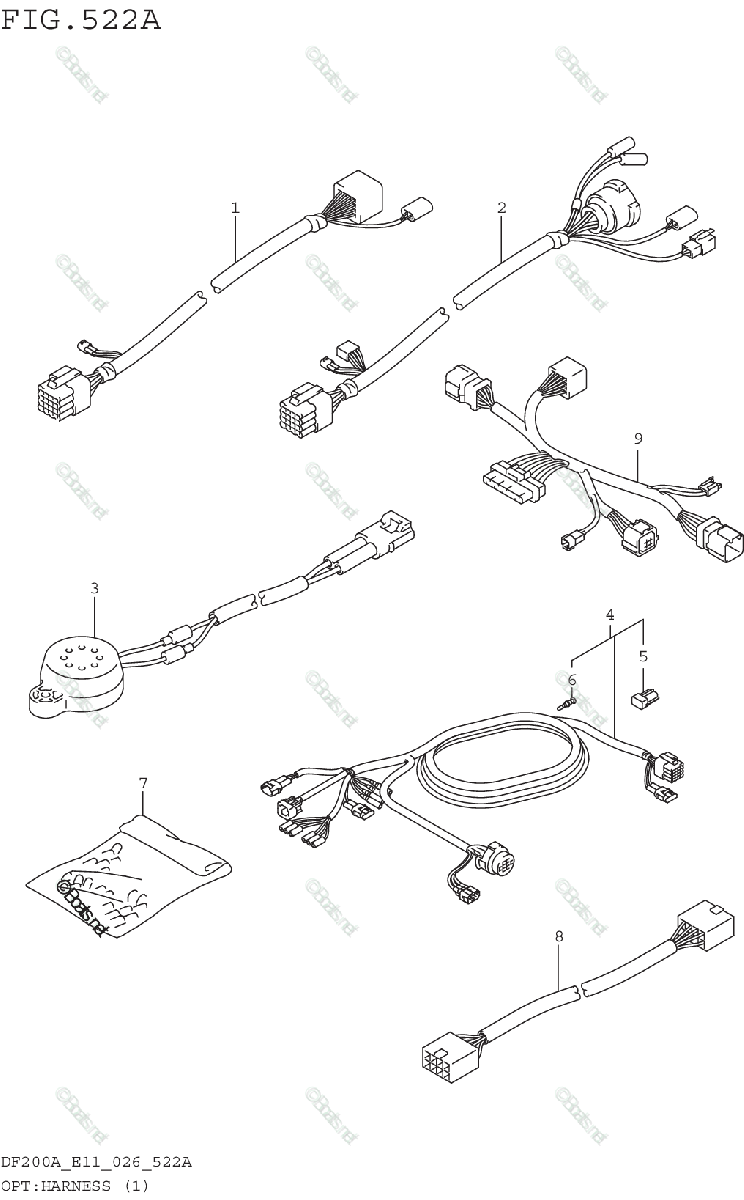 FIG.522A

1

2

9

3

4

5

6

7

8

DF200A_E11_026_522A
OPT:HARNESS (1)