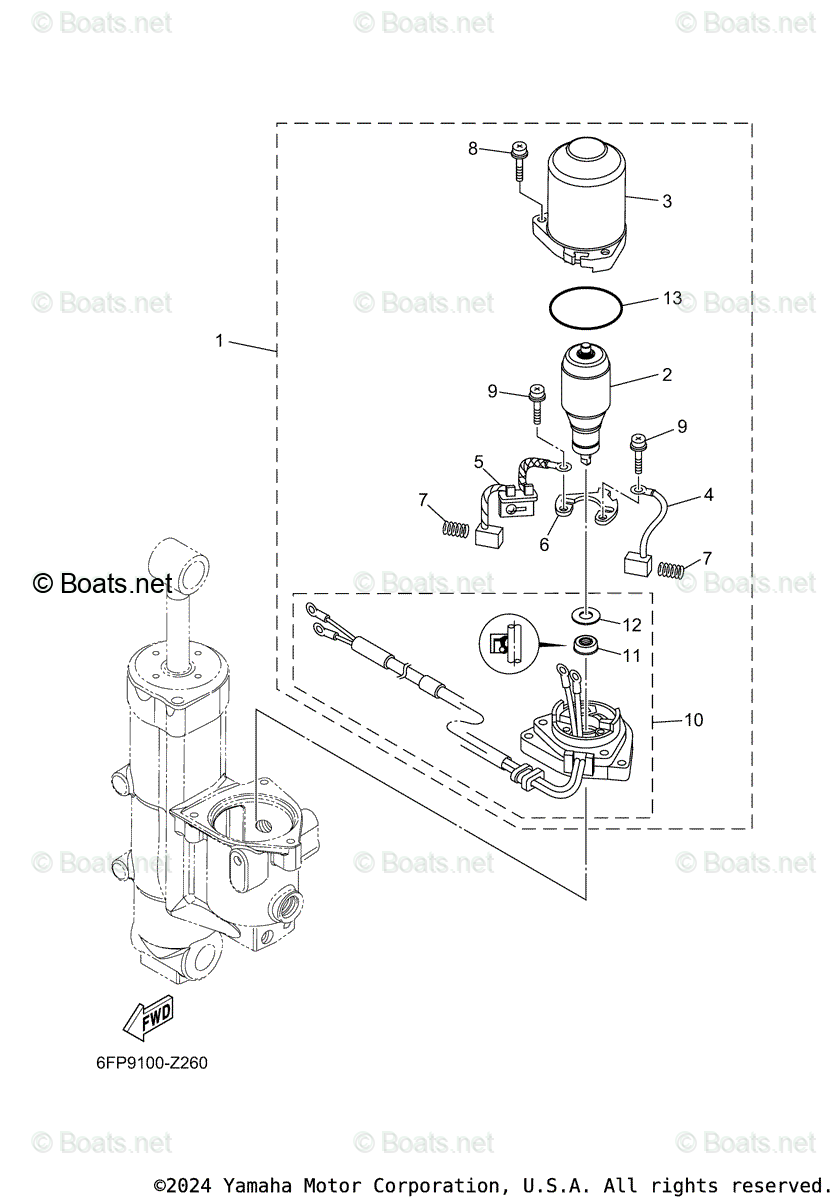 © Boats.net © Boats.net © Boats.net

8
3
© Boats.net © Boats.net © Boats.net
13
1
2
9
9
5
4
7
6
7
© Boats.net
© Boats.net © Boats.net
12
11
10

© Boats.net © Boats.net © Boats.net

FWD

6FP9100-Z260

© Boats.net © Boats.net © Boats.net

©2024 Yamaha Motor Corporation, U.S.A. All rights reserved.