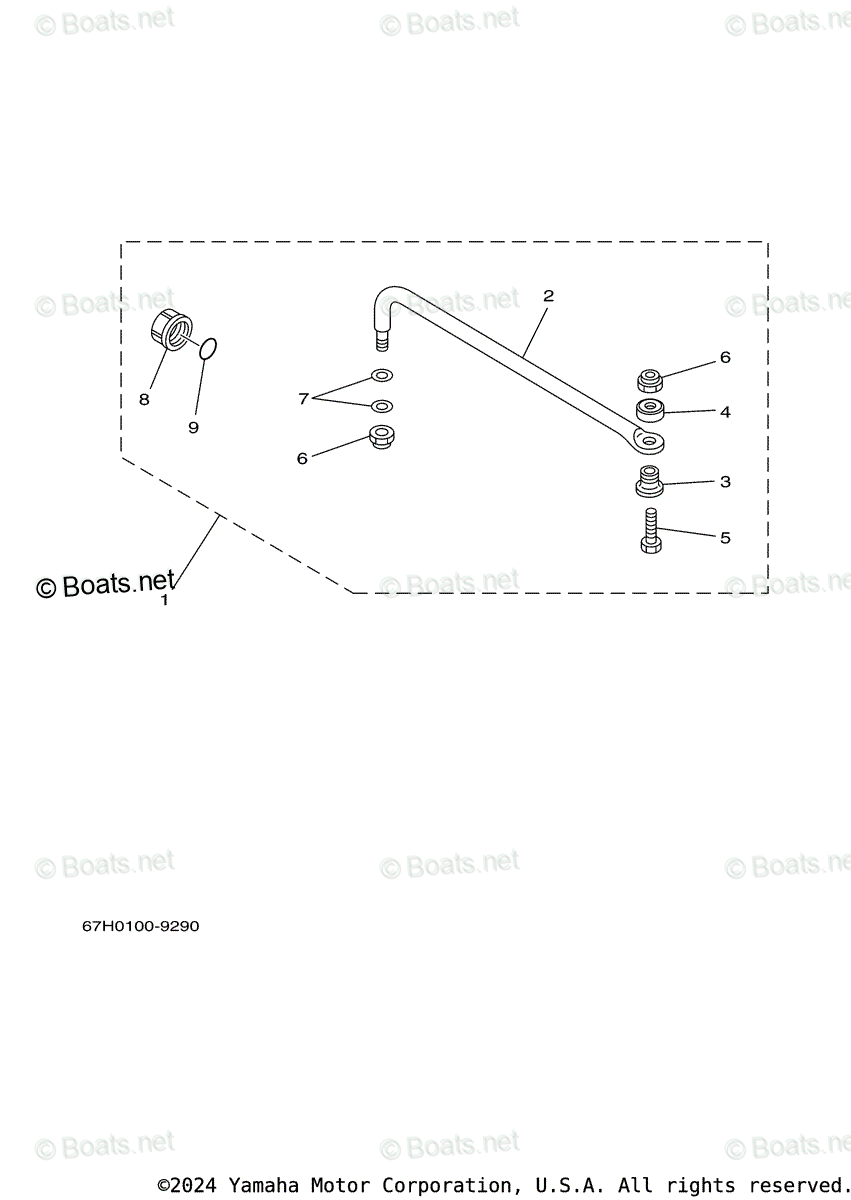 © Boats.net © Boats.net © Boats.ne

© Boats.net © Boats.net © Boats.ne

2

8

9

7

6

6

4

3

5

© Boats.net

1

© Boats.net © Boats.ne

© Boats.net © Boats.net © Boats.ne

67H0100-9290

© Boats.net © Boats.net © Boats.ne

©2024 Yamaha Motor Corporation, U.S.A. All rights reserved.