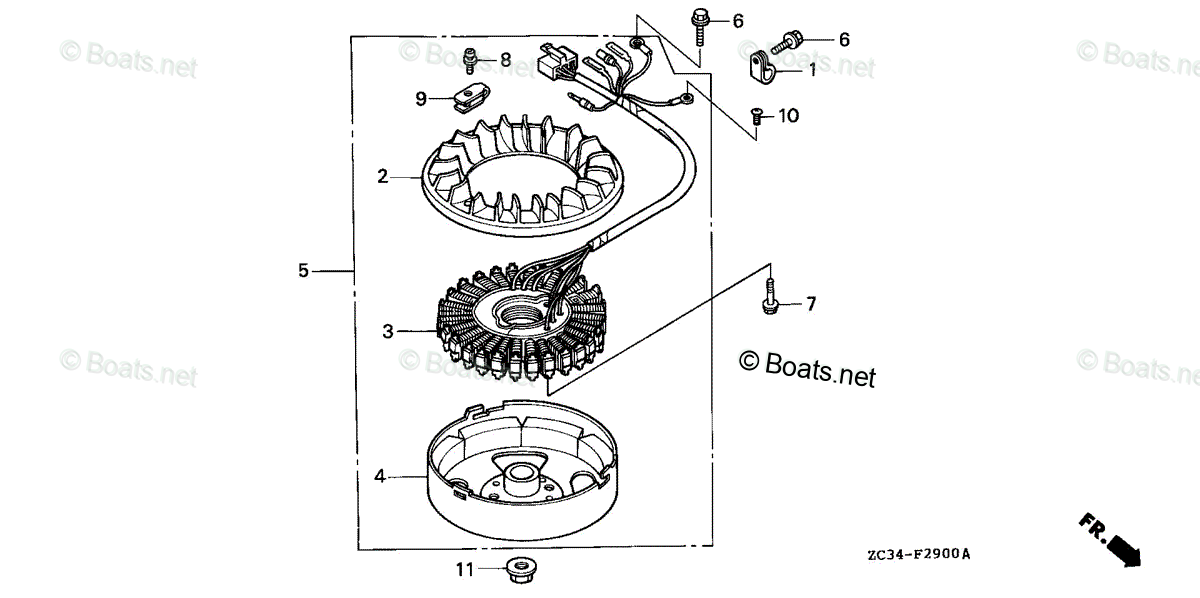 © Boats.net
© Boats.net
© Boats.net
© Boats.net
6
6
8
1
9
10
2
5
7
3
© Boats.net
© Boats.net
© Boats.net
© Boats.net
4
11
ZC34-F2900A
FR.