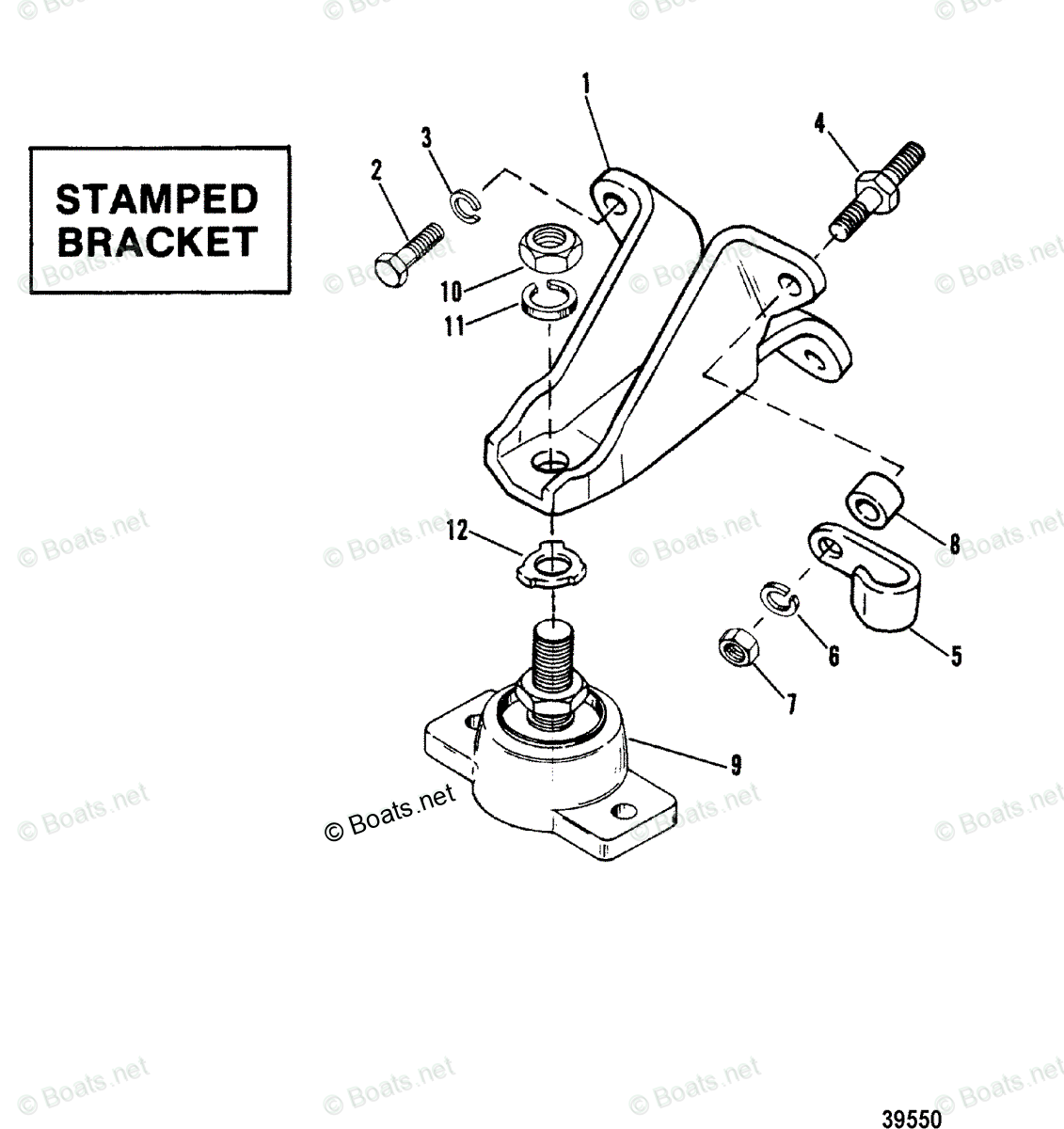 STAMPED BRACKET

1
2
3
4
10
11
12
8
6
5
7
9

© Boats.net

39550