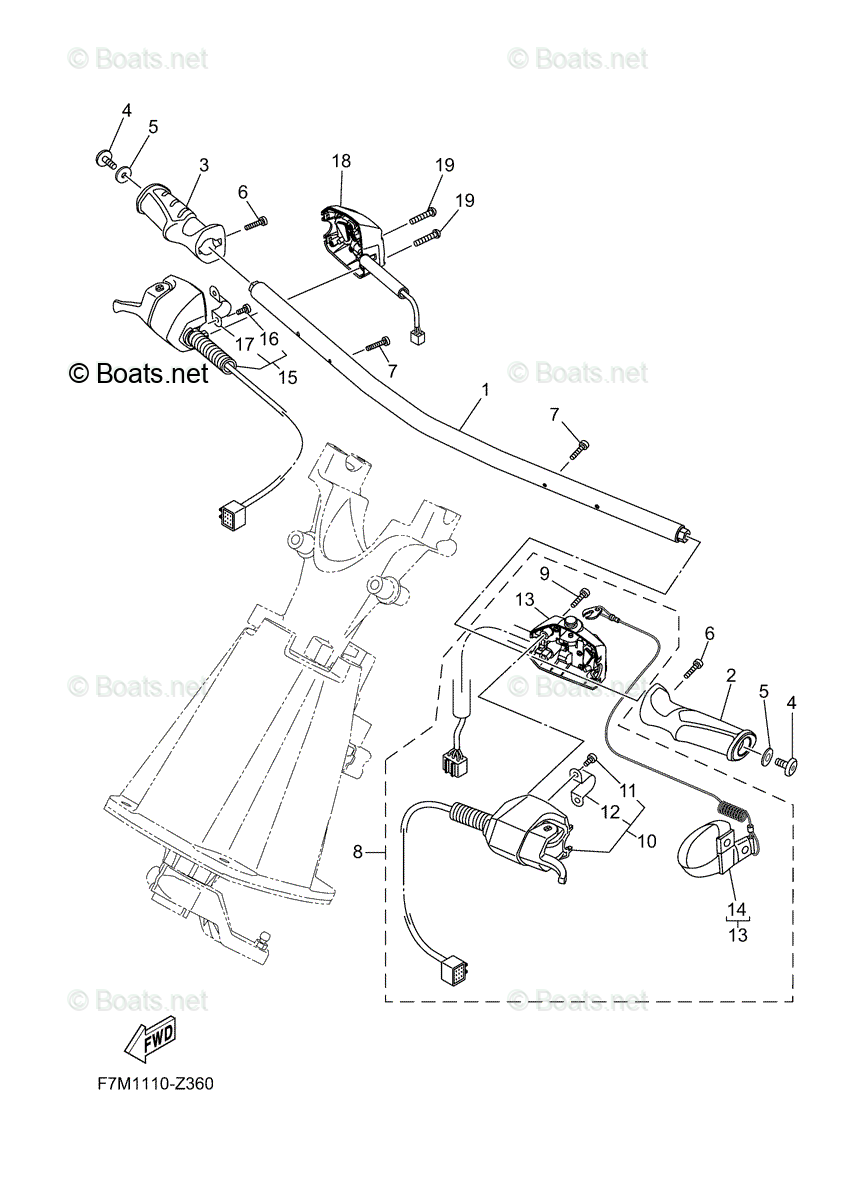 © Boats.net © Boats.net

4
5
3
6
18
19
19
17
16
15
7
© Boats.net © Boats.net
1
7
9
13
6
2
5
4
© Boats.net © Boats.net
11
12
10
8
14
13
© Boats.net © Boats.net
FWD
F7M1110-Z360