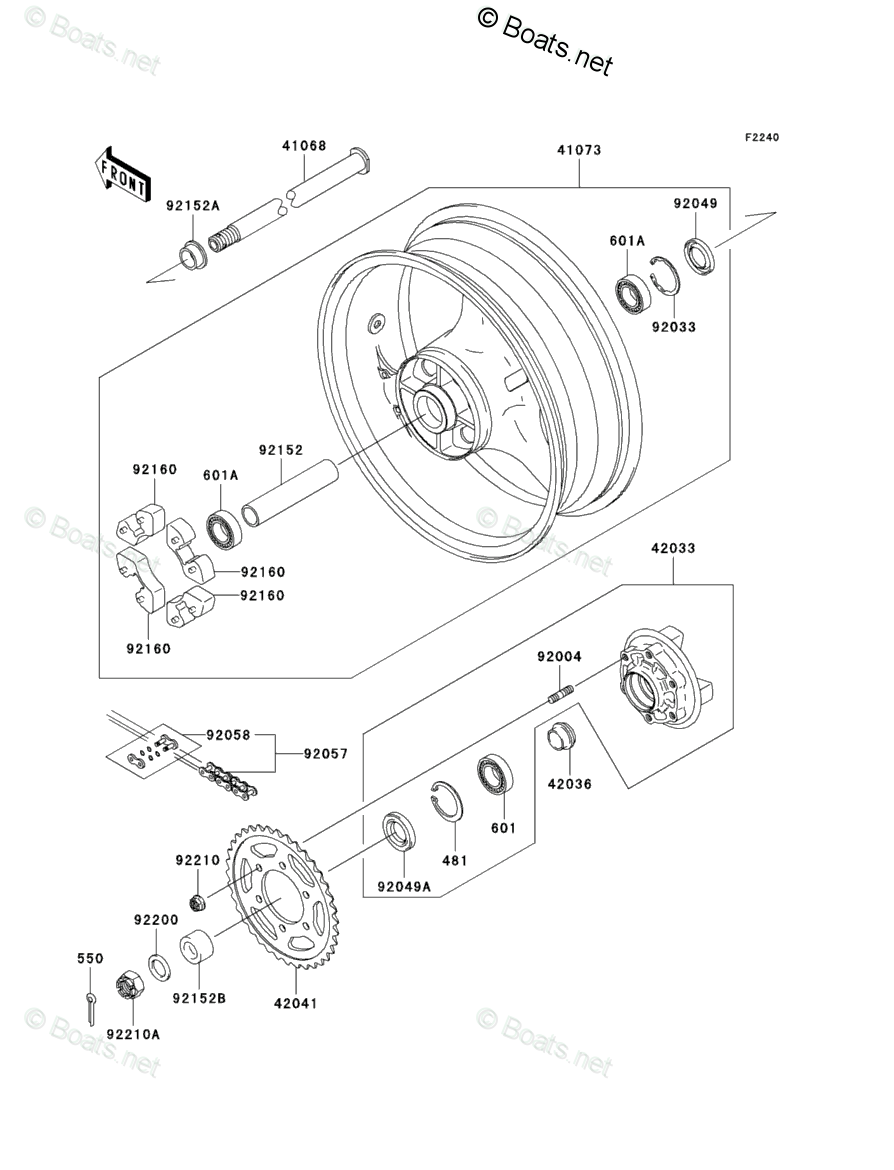 © Boats.net

© Boats.net

F2240

FRONT

41068

41073

92152A

92049

601A

92033

92152

92160

601A

92160

92160

92160

© Boats.net

© Boats.net

42033

92004

92058

92057

42036

601

481

92210

92049A

92200

550

92152B

42041

92210A

© Boats.net

© Boats.net