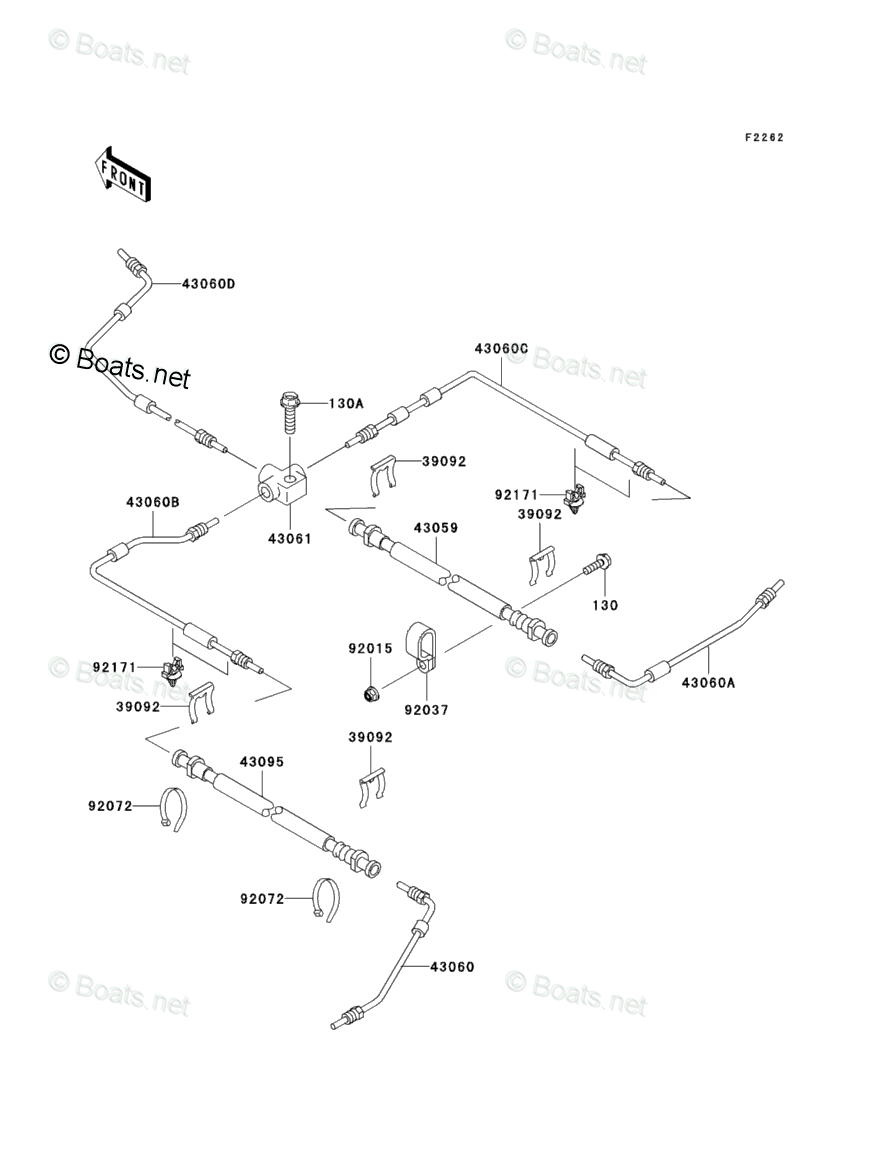 © Boats.net
© Boats.net
F2262
FRONT
43060D
© Boats.net
43060C
© Boats.net
130A
39092
92171
43060B
43061
43059
39092
130
92015
92171
© Boats.net
© Boats.net
43060A
39092
92037
39092
43095
92072
92072
43060
© Boats.net
© Boats.net