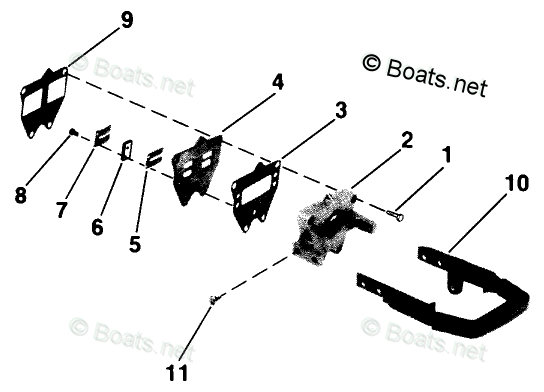 9

© Boats.net

© Boats.net

4

3

2

1

10

8

7

6

5

© Boats.net

© Boats.net

11