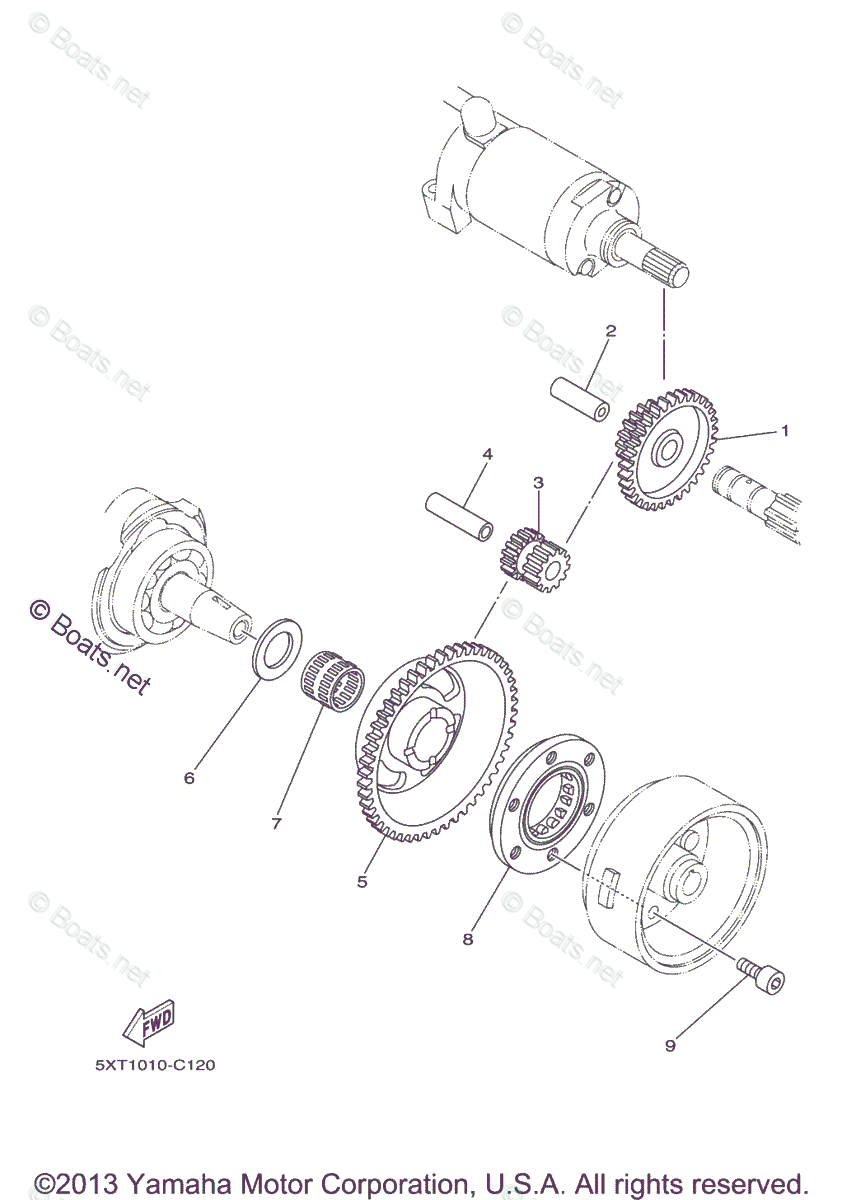 © Boats.net
© Boats.net
© Boats.net
© Boats.net
© Boats.net
© Boats.net
© Boats.net
© Boats.net

2
1
4
3
6
7
5
8
9

FWD

5XT1010-C120

©2013 Yamaha Motor Corporation, U.S.A. All rights reserved.