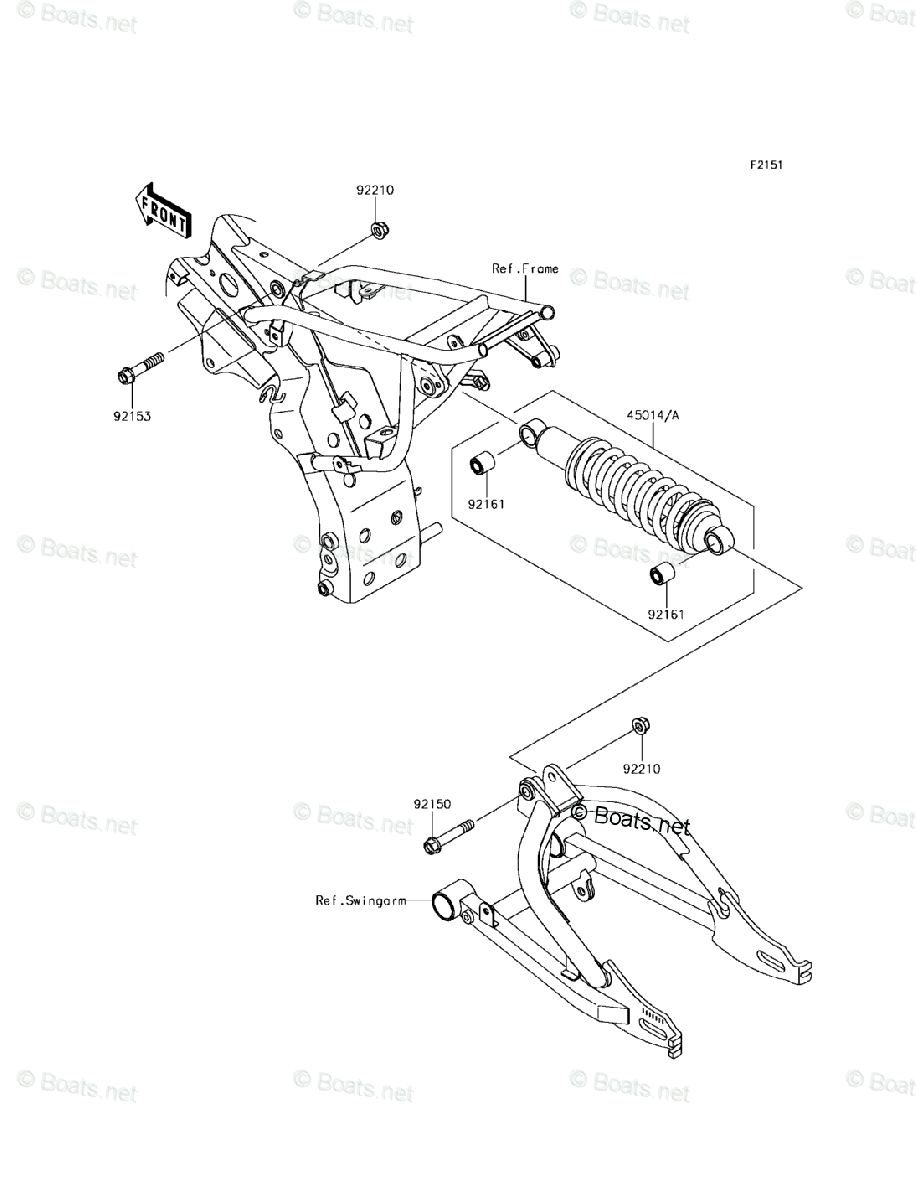 © Boats.net © Boats.net © Boats.net © Boat

F2151

FRONT

92210

Ref.Frame

© Boats.net © Boats.net © Boats.net © Boat

92153

45014/A

92161

© Boats.net © Boats.net © Boats.net © Boat

92161

92210

92150

© Boats.net © Boats.net © Boats.net © Boat

Ref.Swingarm

© Boats.net © Boats.net © Boats.net © Boat