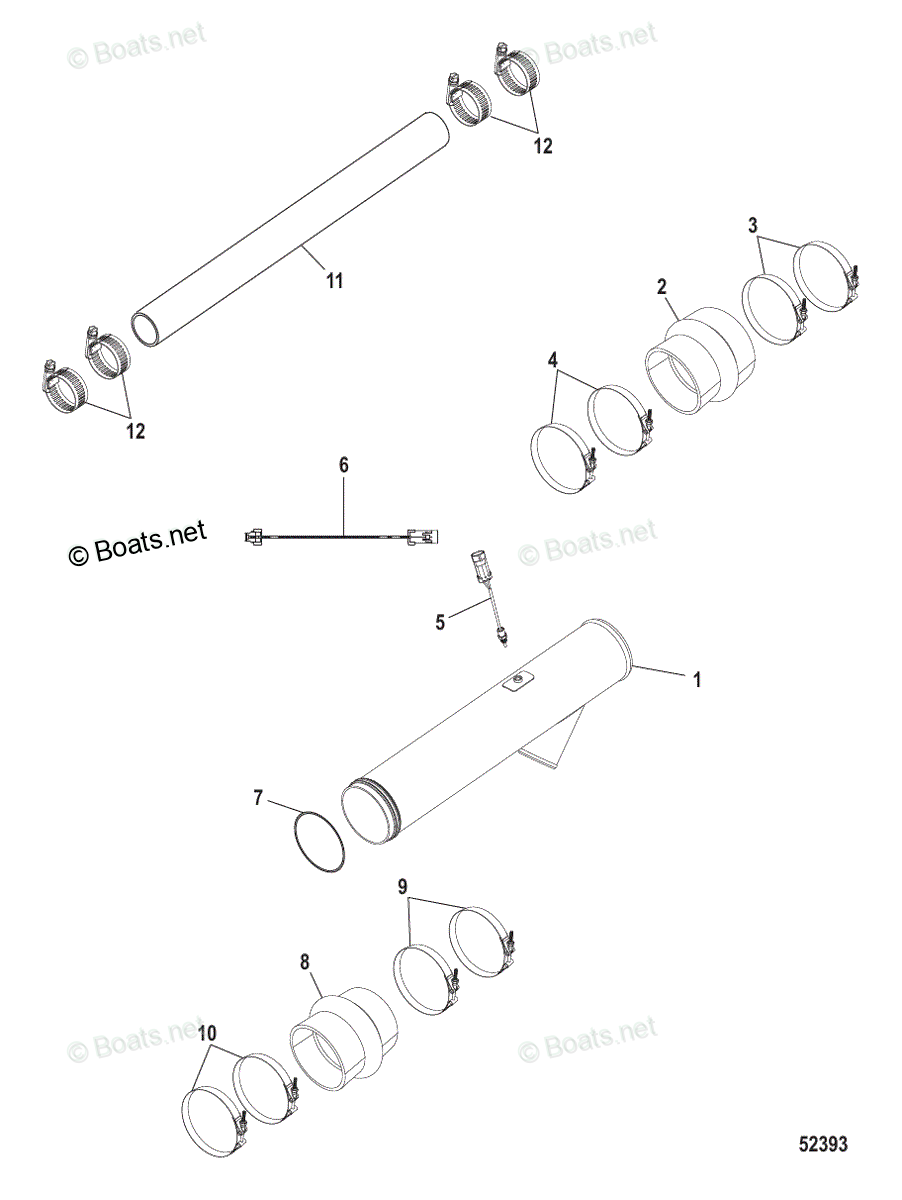 © Boats.net
© Boats.net
12
11
3
2
4
12
6
© Boats.net
© Boats.net
5
1
7
9
8
10
© Boats.net
© Boats.net
52393