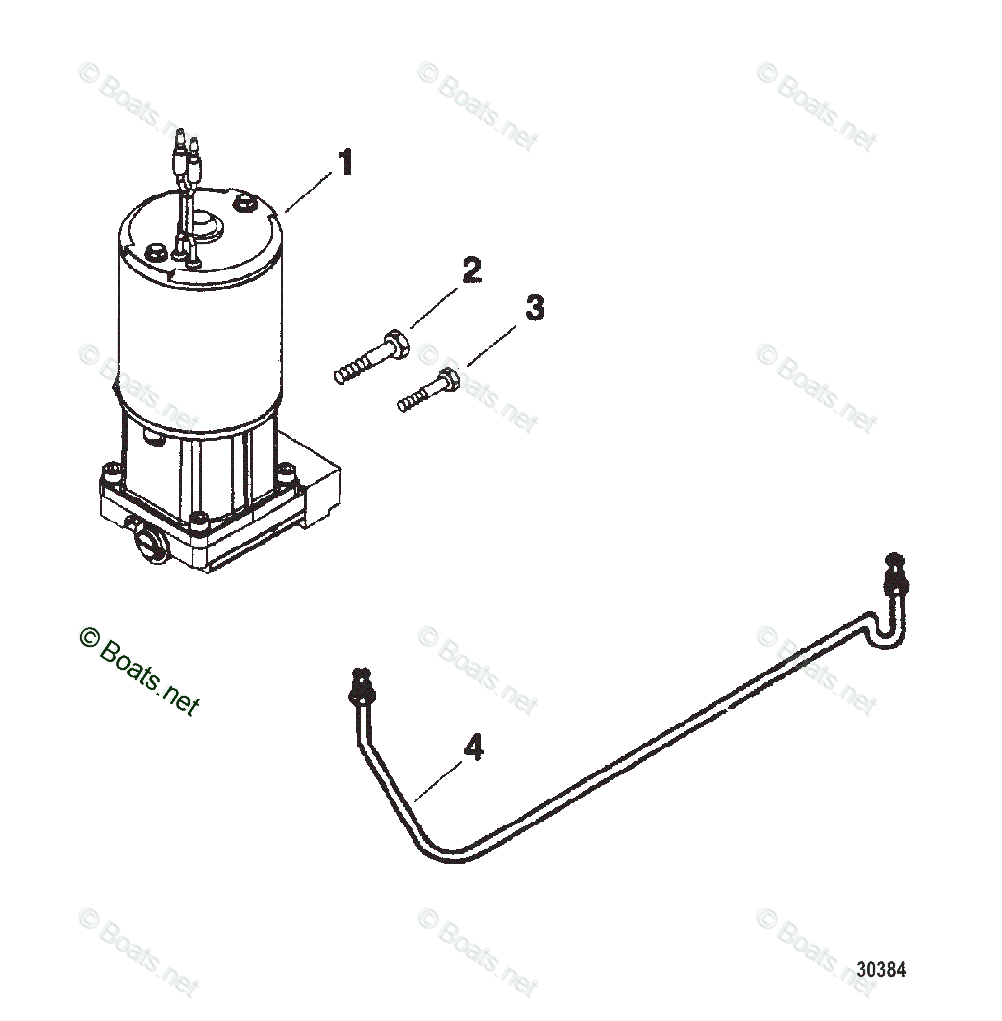 © Boats.net
© Boats.net
© Boats.net
1
2
3
© Boats.net
© Boats.net
© Boats.net
© Boats.net
© Boats.net
© Boats.net
4
© Boats.net
© Boats.net
© Boats.net
30384