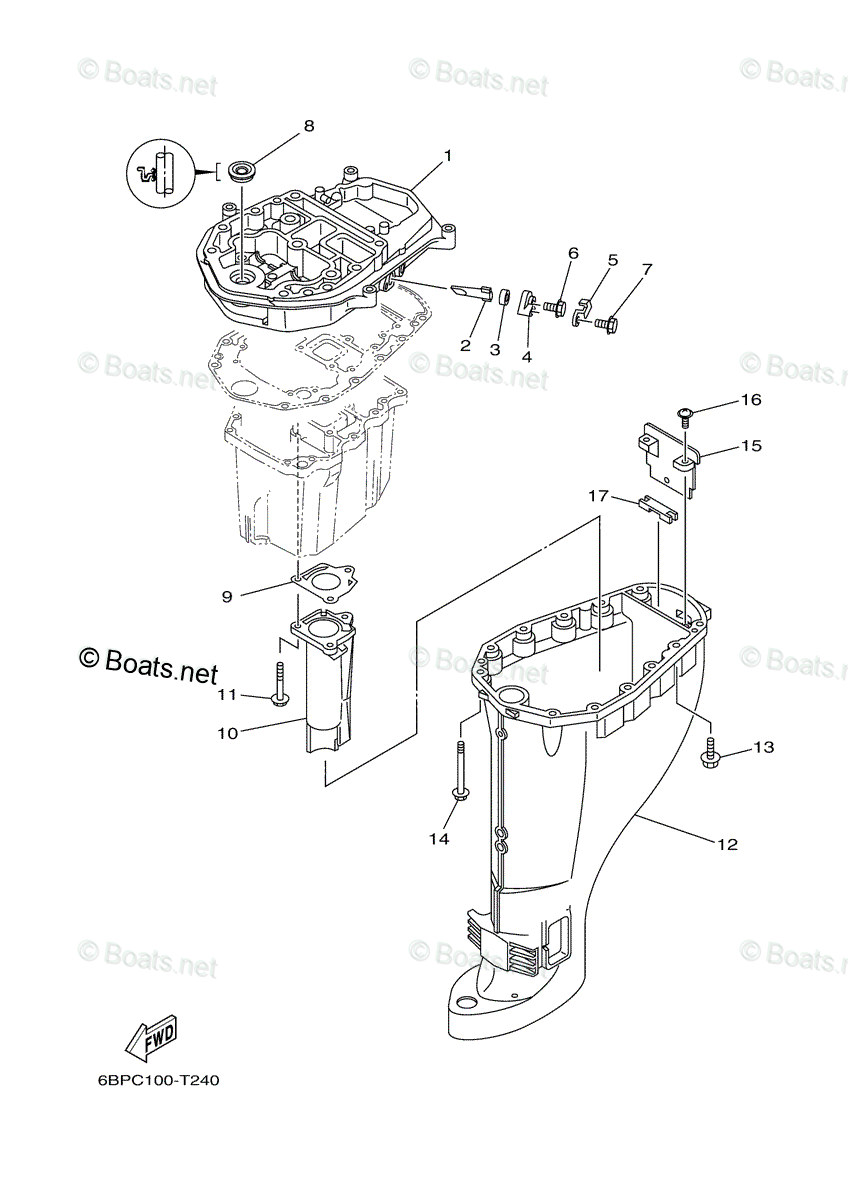 © Boats.net © Boats.net © Boats.net

8
1
6
5
7
2
3
4

© Boats.net © Boats.net © Boats.net

16
15
17

9

© Boats.net © Boats.net © Boats.net

11
10
13
14
12

© Boats.net © Boats.net © Boats.net

FWD

6BPC100-T240