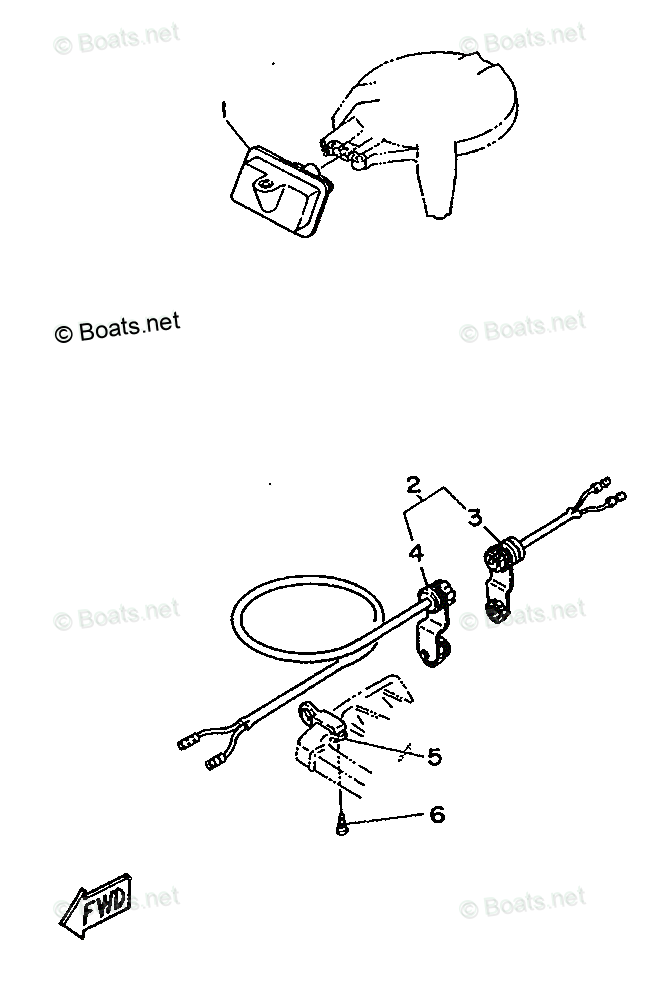 © Boats.net
© Boats.net
1
© Boats.net
© Boats.net
2
3
4
© Boats.net
© Boats.net
5
6
FWD
© Boats.net
© Boats.net