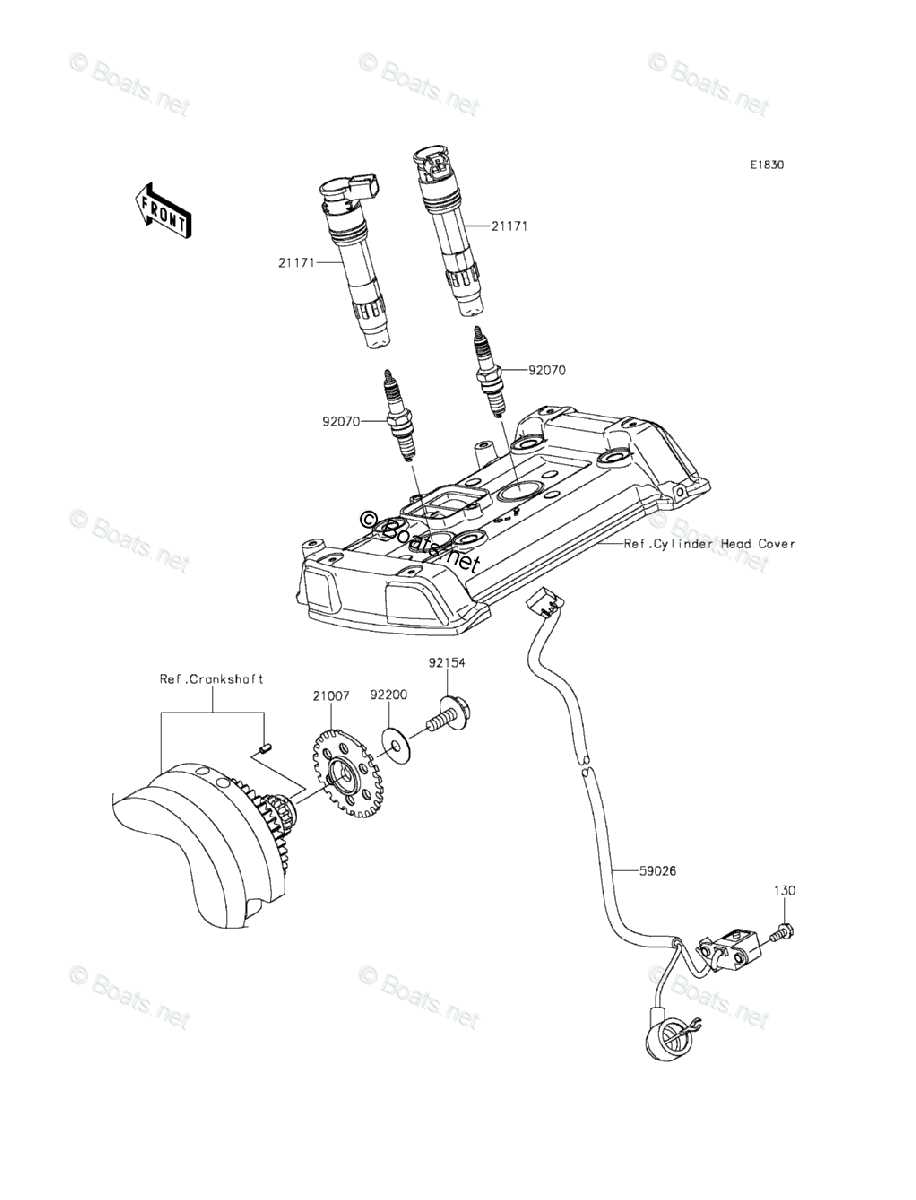 © Boats.net © Boats.net © Boats.net

E1830

FRONT

21171

21171

92070

92070

© Boats.net

© Boats.net

© Boats.net

Ref.Cylinder Head Cover

Ref.Crankshaft

92154

21007

92200

59026

130

© Boats.net © Boats.net © Boats.net