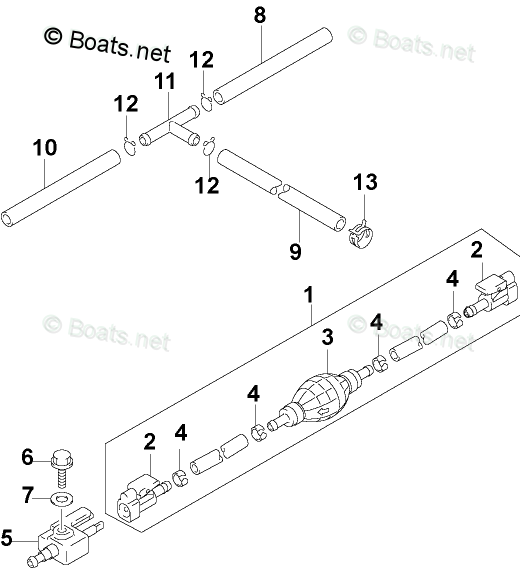 © Boats.net
© Boats.net
8
12
11
12
10
12
13
9
2
1
4
© Boats.net
© Boats.net
4
3
4
2
4
6
7
5