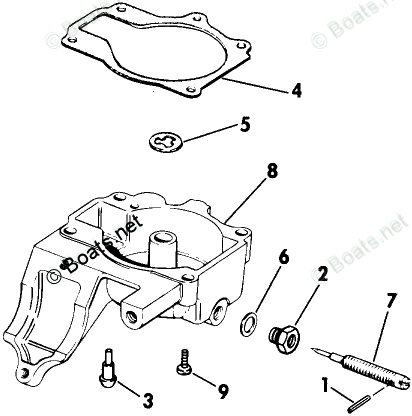 © Boats.net
© Boats.net
4
5
8
© Boats.net
© Boats.net
6
2
7
3
9
1