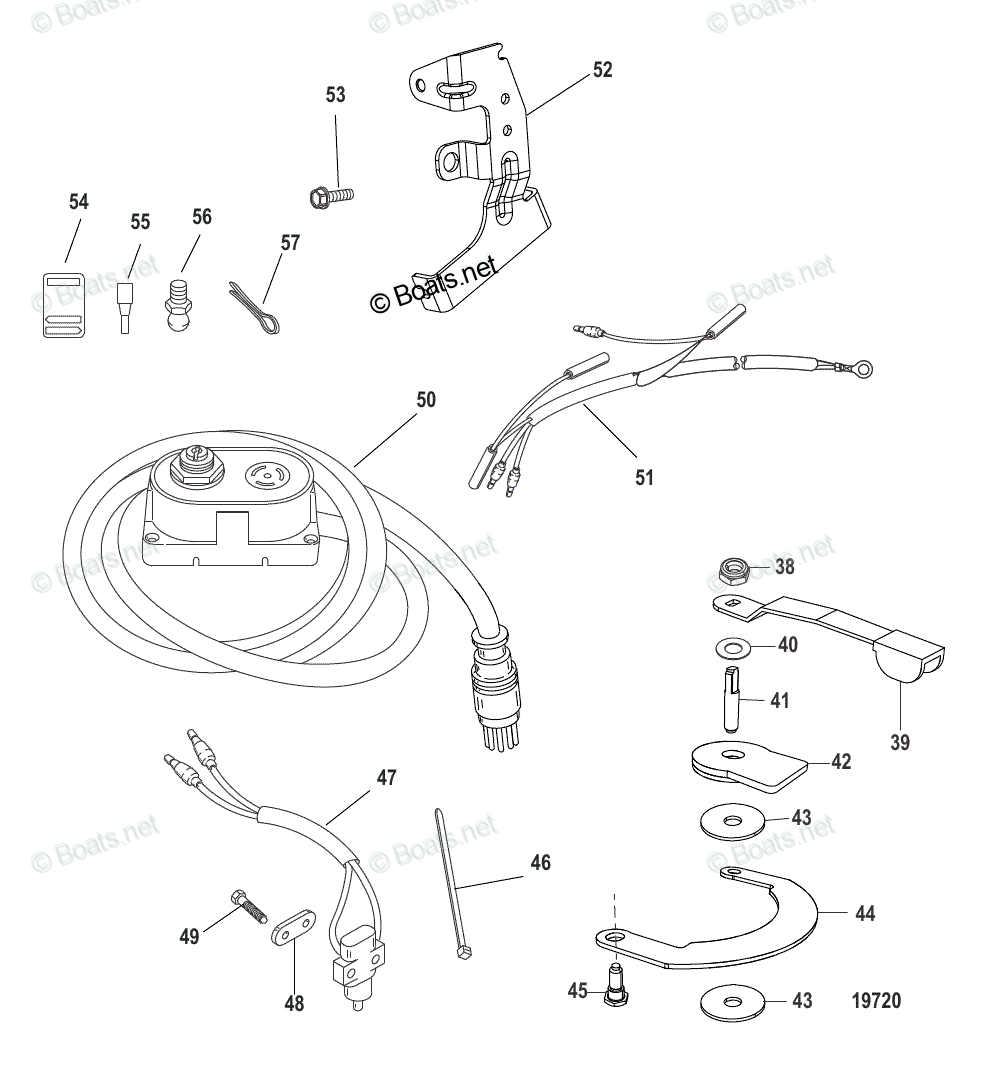 © Boats.net
© Boats.net
© Boats.net

52
53
54
55
56
57
© Boats.net
© Boats.net
© Boats.net
50
51
© Boats.net
© Boats.net
© Boats.net
38
40
41
39
42
43
47
© Boats.net
© Boats.net
© Boats.net
46
44
49
48
45
43
19720