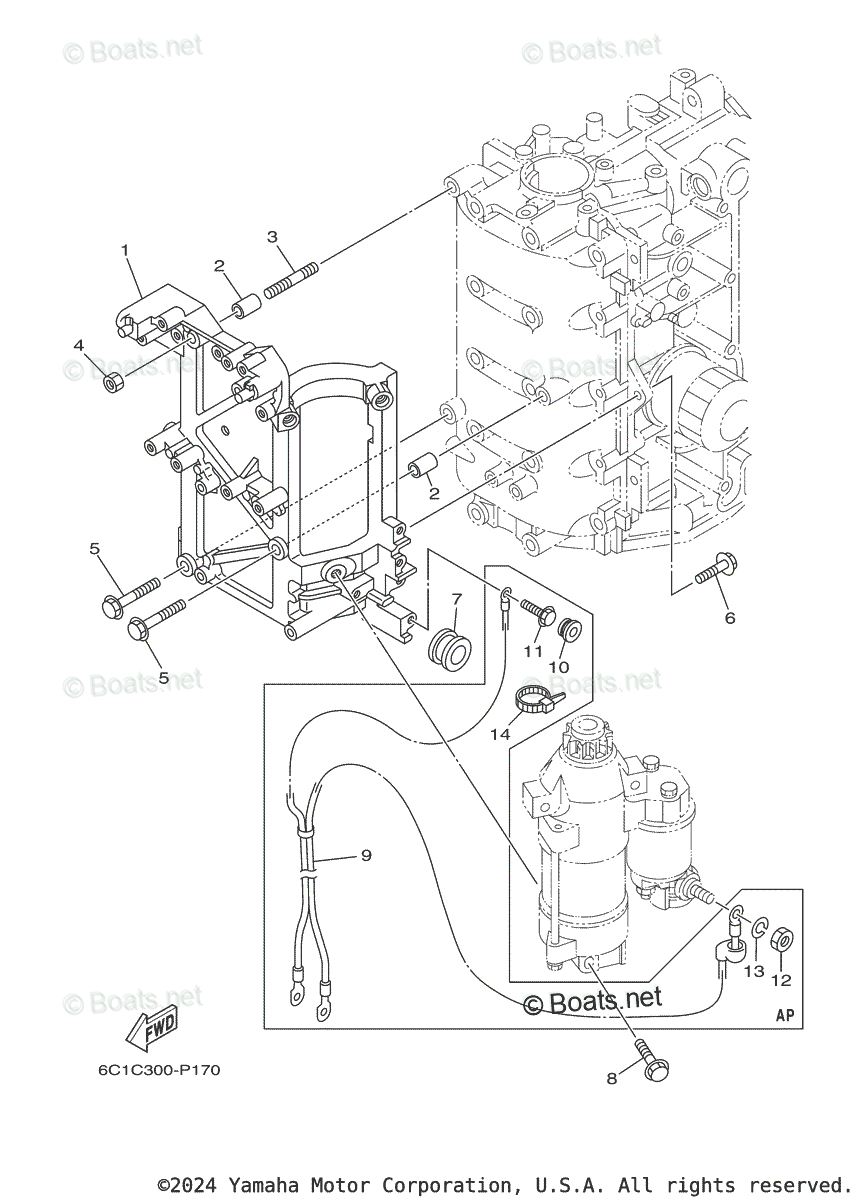 © Boats.net © Boats.net

1
2
3
4
© Boats.net
© Boats.net
2
5
5
6
7
11
10
© Boats.net © Boats.net
14
9
13 12
© Boats.net
© Boats.net
AP
FWD
6C1C300-P170
8

©2024 Yamaha Motor Corporation, U.S.A. All rights reserved.