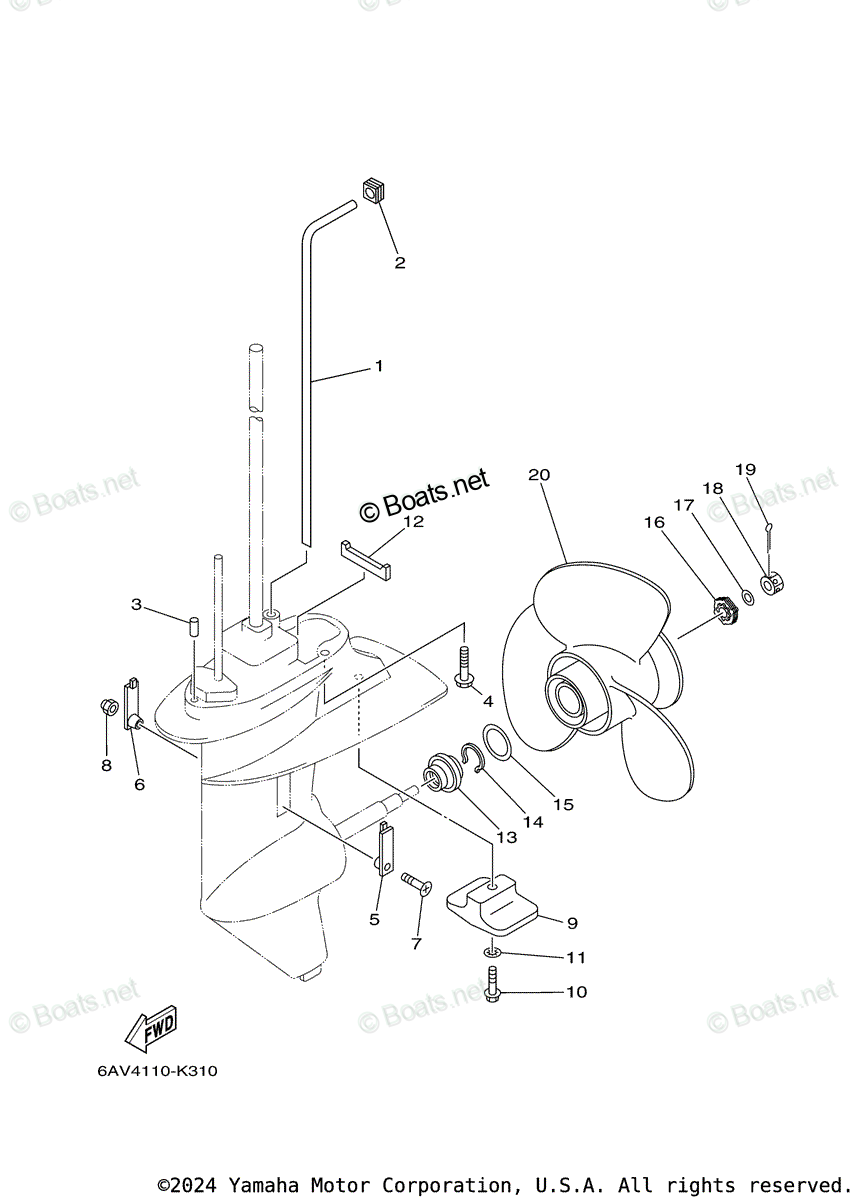 2

1

© Boats.net

© Boats.net

© Boats.net

20

19

18

17

16

12

3

4

8

6

15

14

13

5

7

9

11

10

© Boats.net

© Boats.net

© Boats.net

FWD

6AV4110-K310

©2024 Yamaha Motor Corporation, U.S.A. All rights reserved.