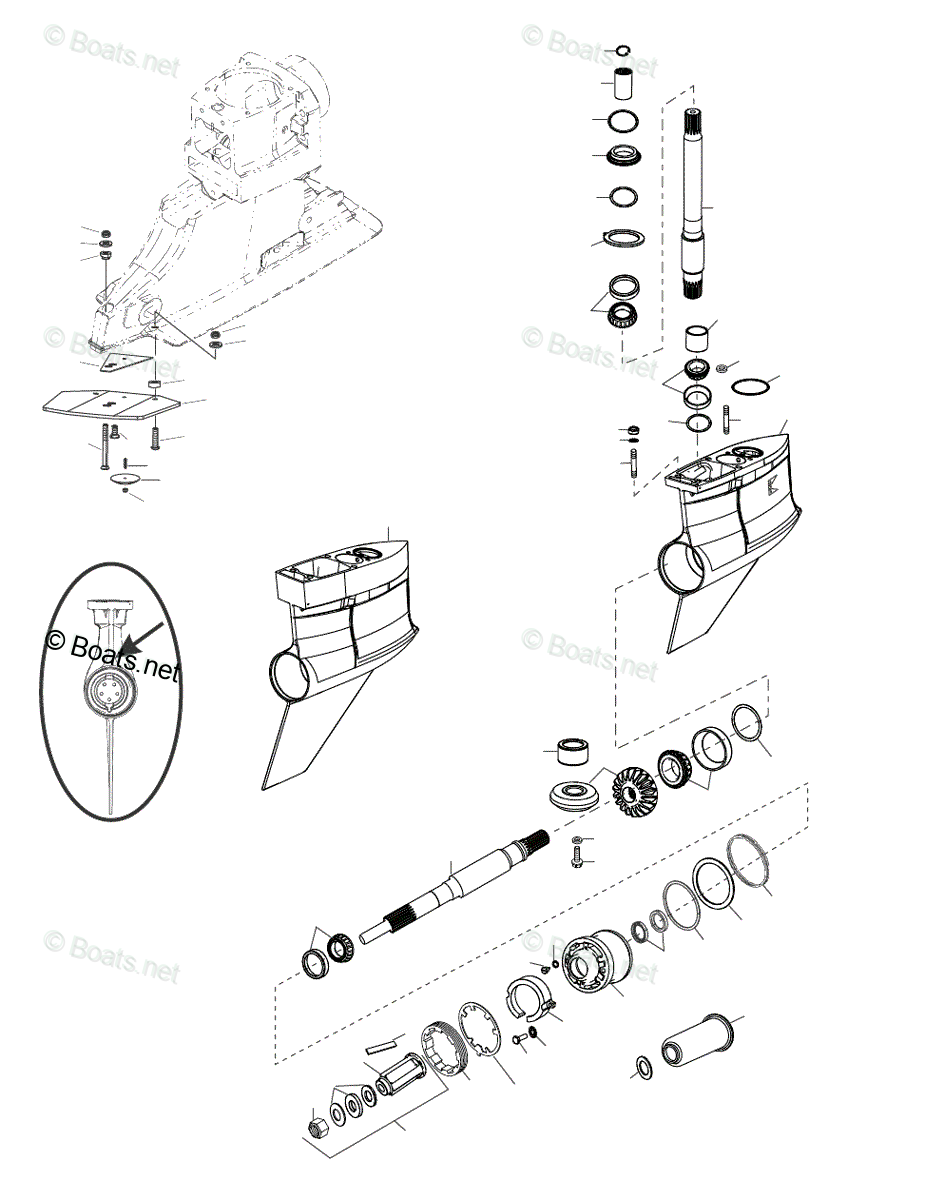 © Boats.net

© Boats.net

© Boats.net

© Boats.net

© Boats.net

© Boats.net

© Boats.net

© Boats.net