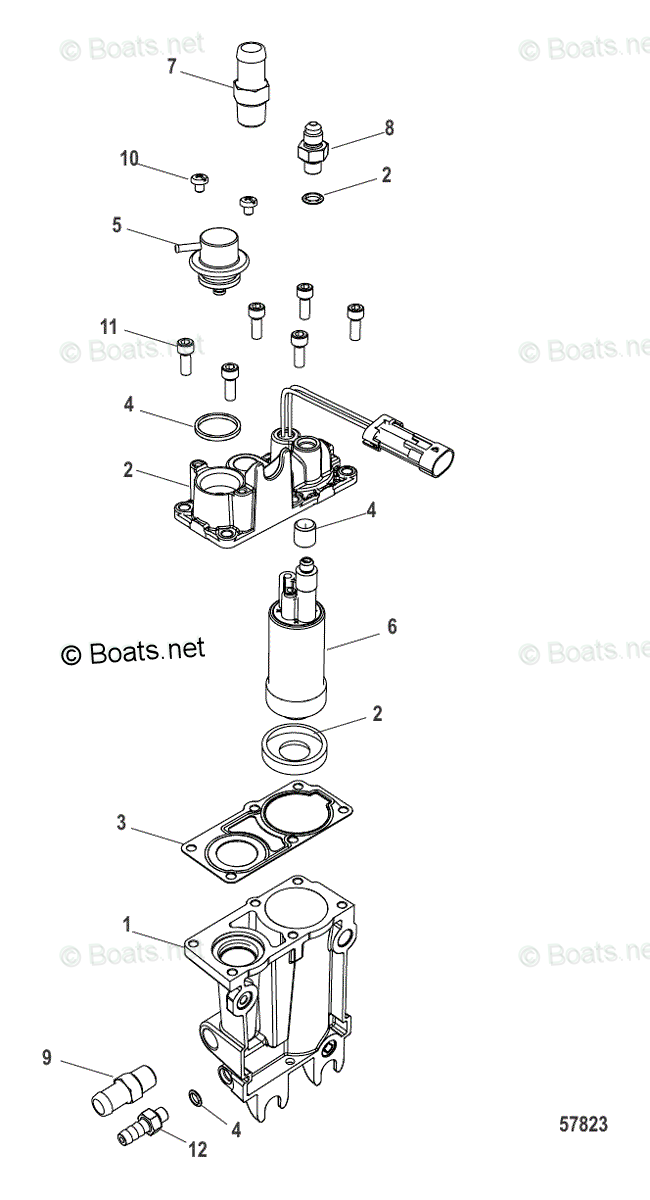 © Boats.net
© Boats.ne
7
8
10
2
5
11
© Boats.net
© Boats.ne
4
2
4
6
© Boats.net
© Boats.ne
2
3
1
© Boats.net
© Boats.ne
9
4
12
57823