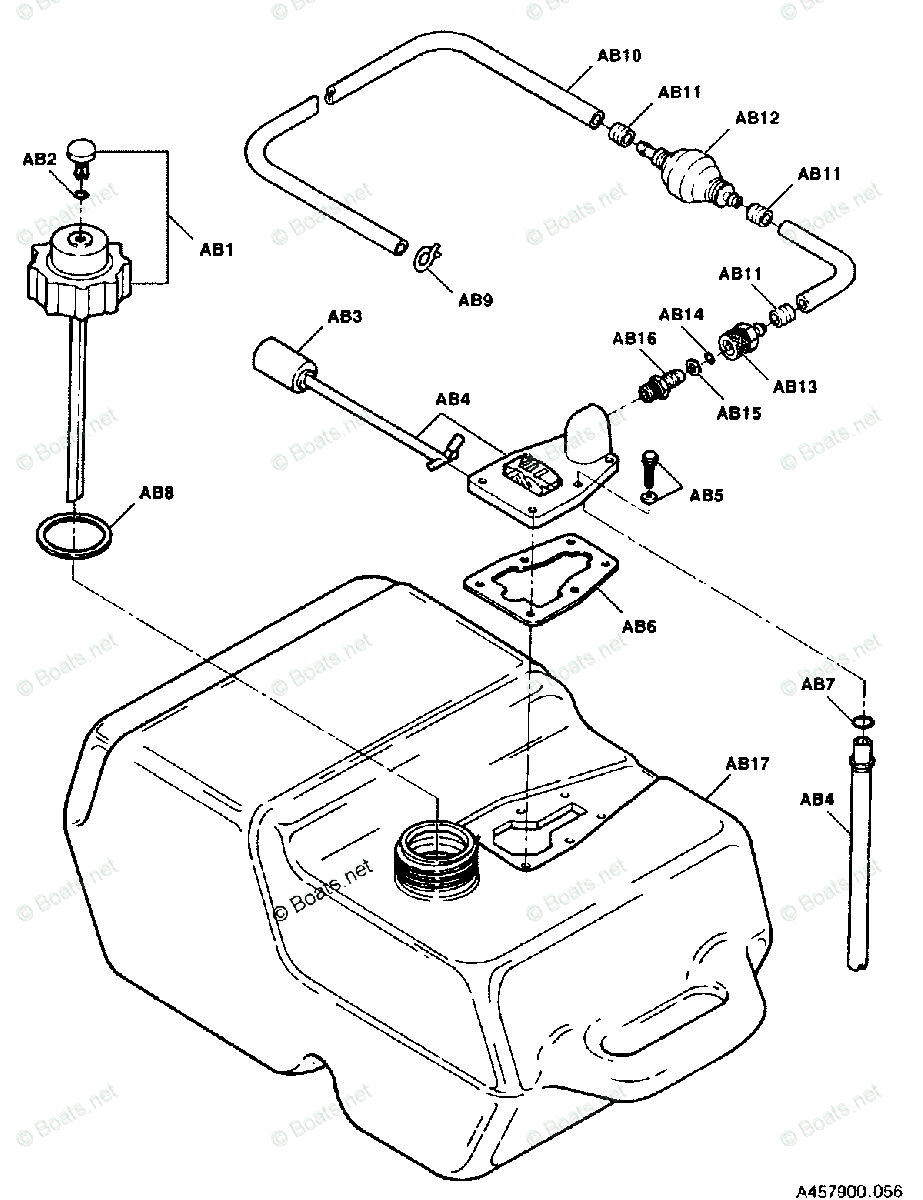 AB10
AB11
AB12
AB11
AB2
AB1
AB9
AB11
AB3
AB14
AB16
AB13
AB15
AB4
AB5
AB8
AB6
AB7
AB17
AB4
© Boats.net
A457900.056