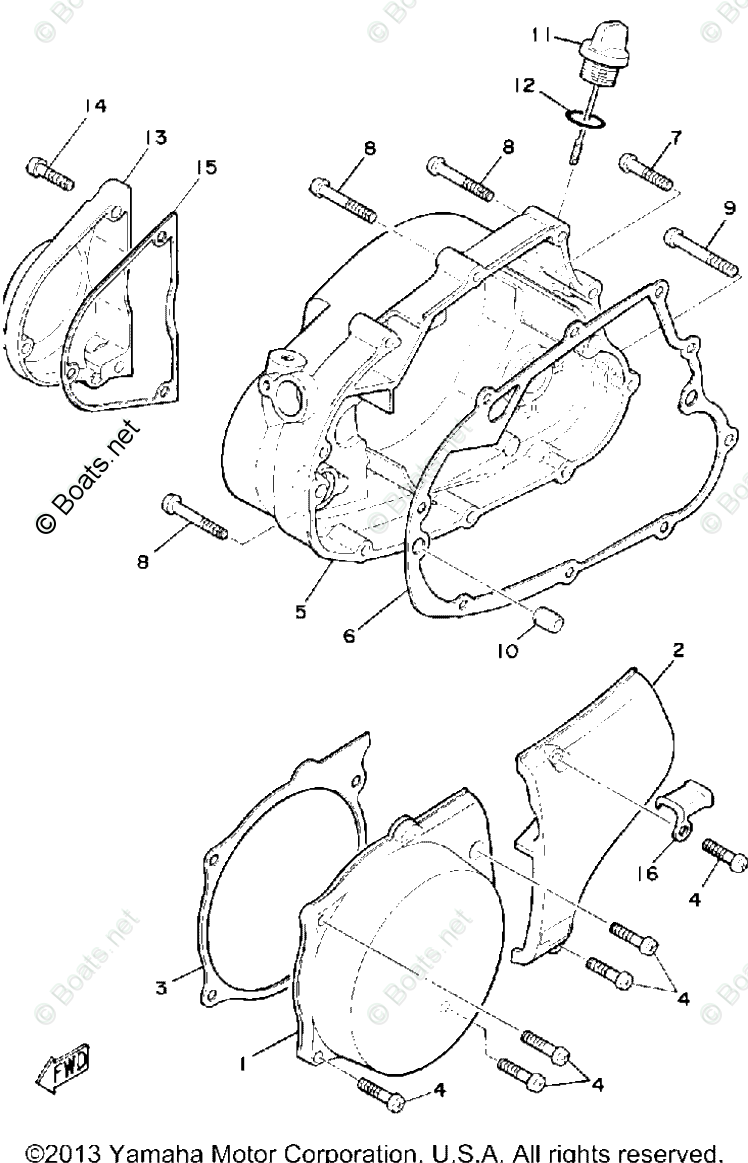 11
12
14
13
15
8
8
7
9
© Boats.net
8
5
6
10
2
16
4
3
4
1
4
4
FWD
©2013 Yamaha Motor Corporation, U.S.A. All rights reserved.