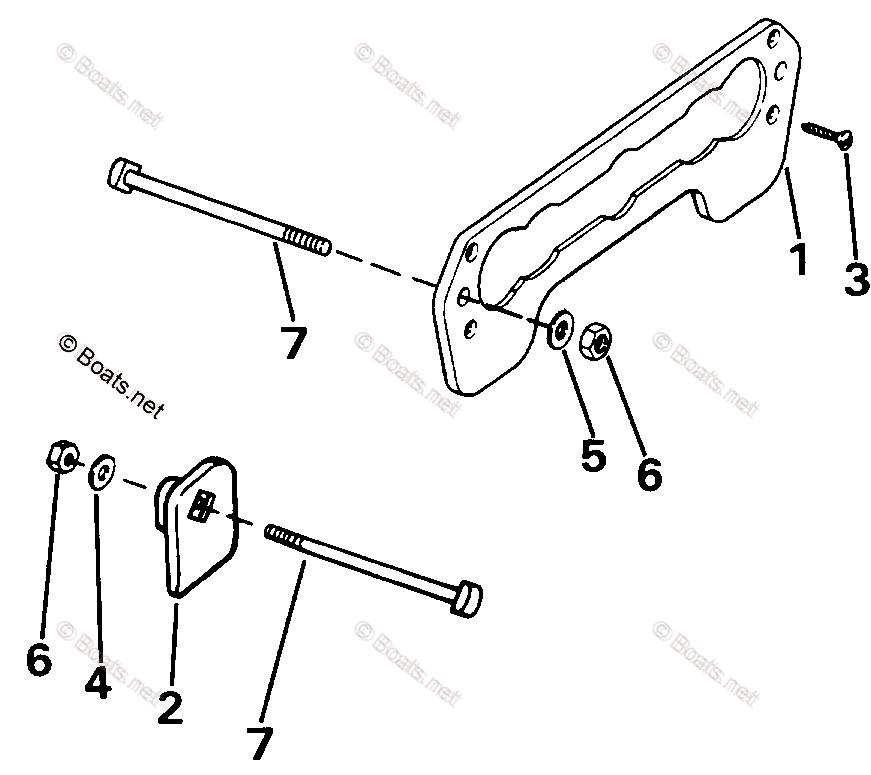 © Boats.net
© Boats.net
© Boats.net
1
3
7
© Boats.net
© Boats.net
© Boats.net
5
6
6
4
2
7
© Boats.net
© Boats.net
© Boats.net